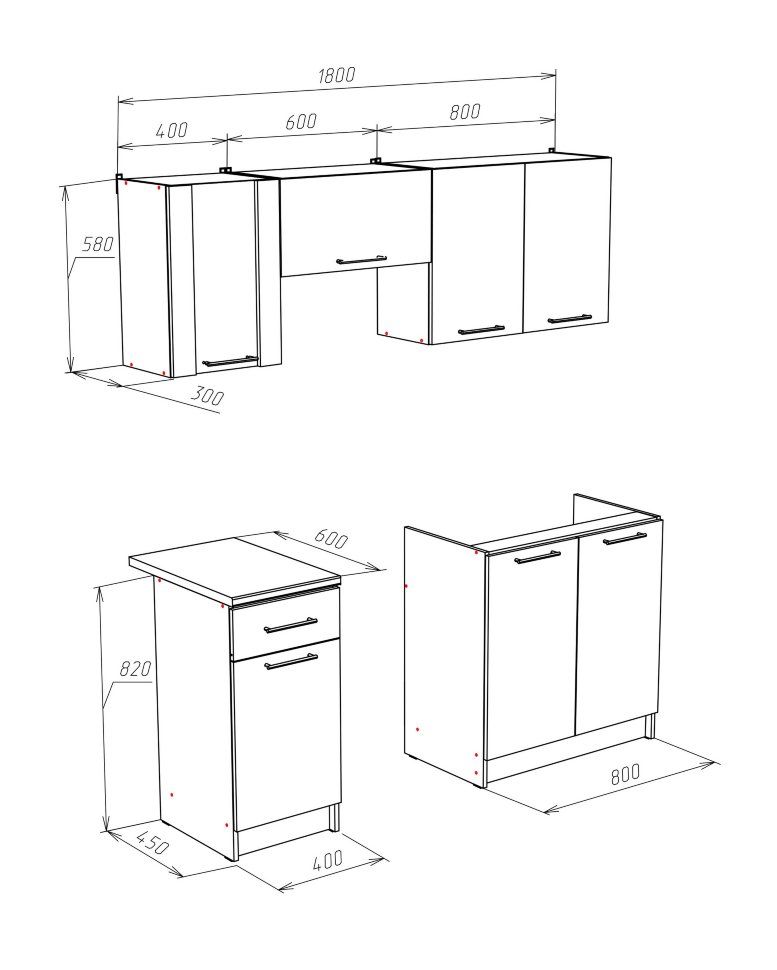 1800
400
600
800
580
300
600
820
450
400
800