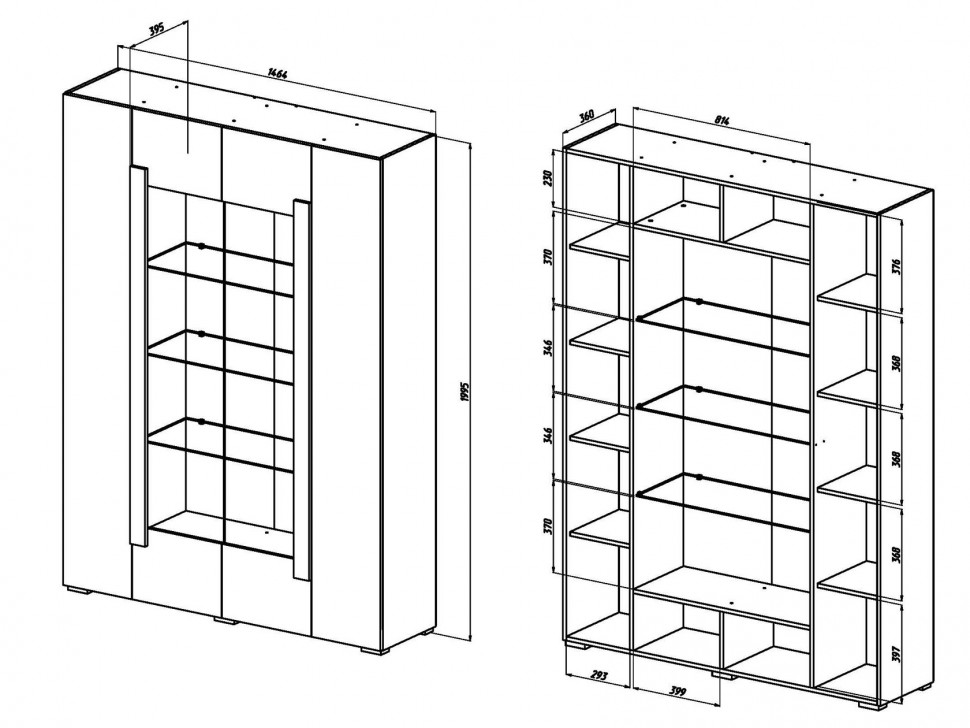 395
1464
1995
360
814
230
370
346
346
370
376
368
368
368
397
293
399